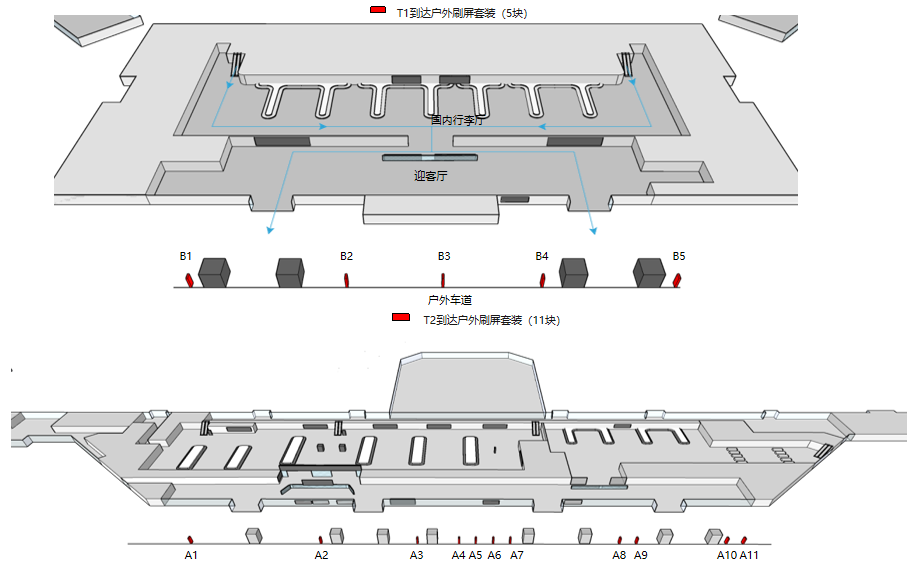 T1到达户外刷屏套装（5块）

国内行李厅

迎客厅

B1 B2 B3 B4 B5

户外车道

T2到达户外刷屏套装（11块）

A1 A2 A3 A4 A5 A6 A7 A8 A9 A10 A11